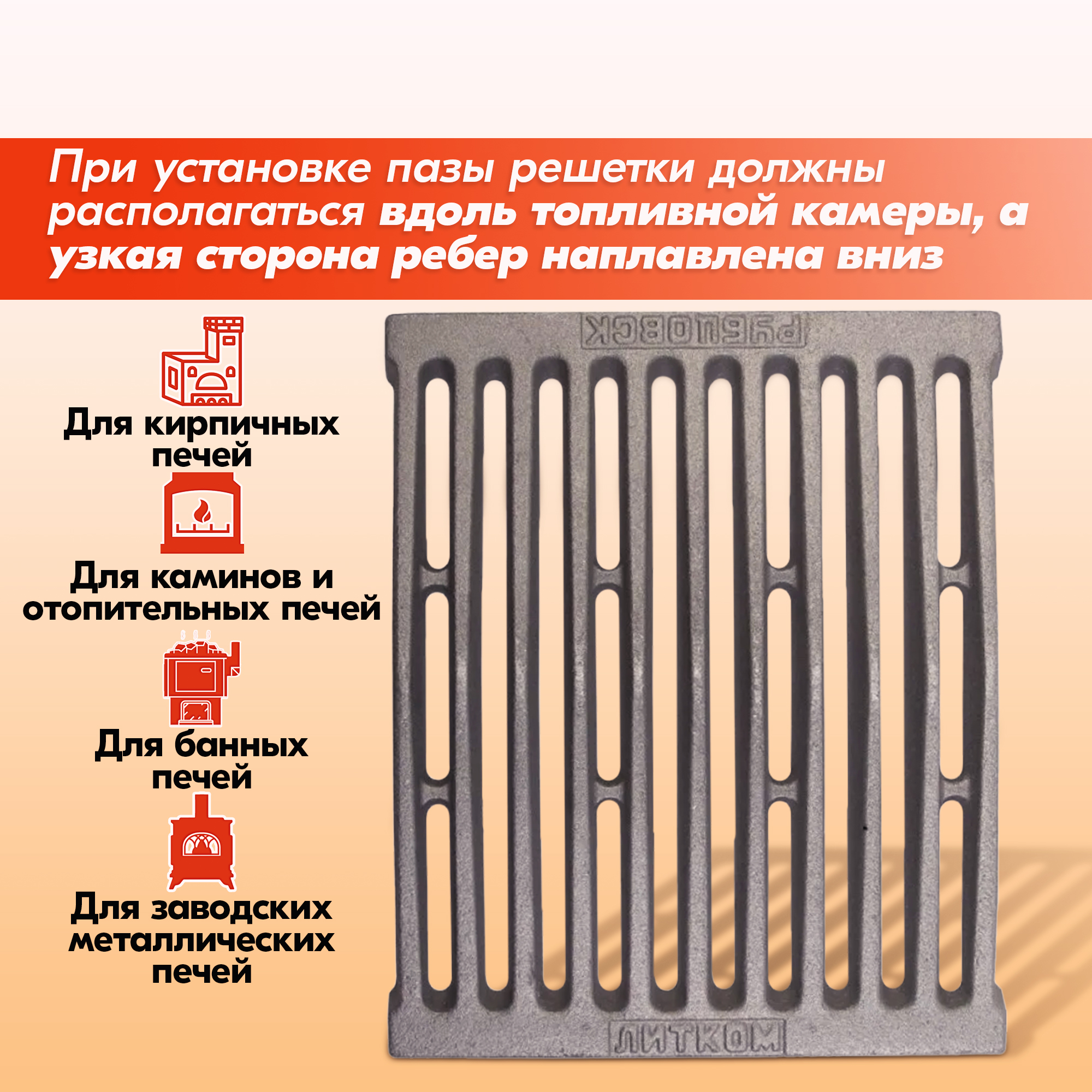 При установке пазы решетки должны располагаться вдоль топливной камеры, а узкая сторона ребер наплавлена вниз

Для кирпичных печей

Для каминов и отопительных печей

Для банных печей

Для заводских металлических печей

РУБЦОВСК

ЛИТКОМ